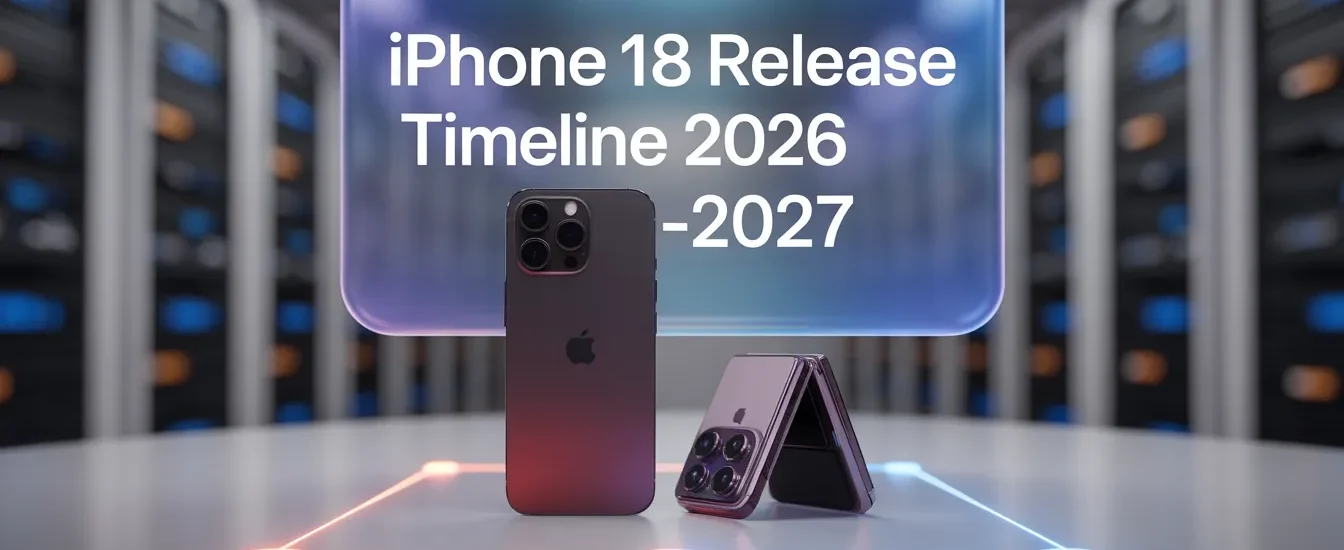 iPhone 18 Release Timeline 2026 -2027